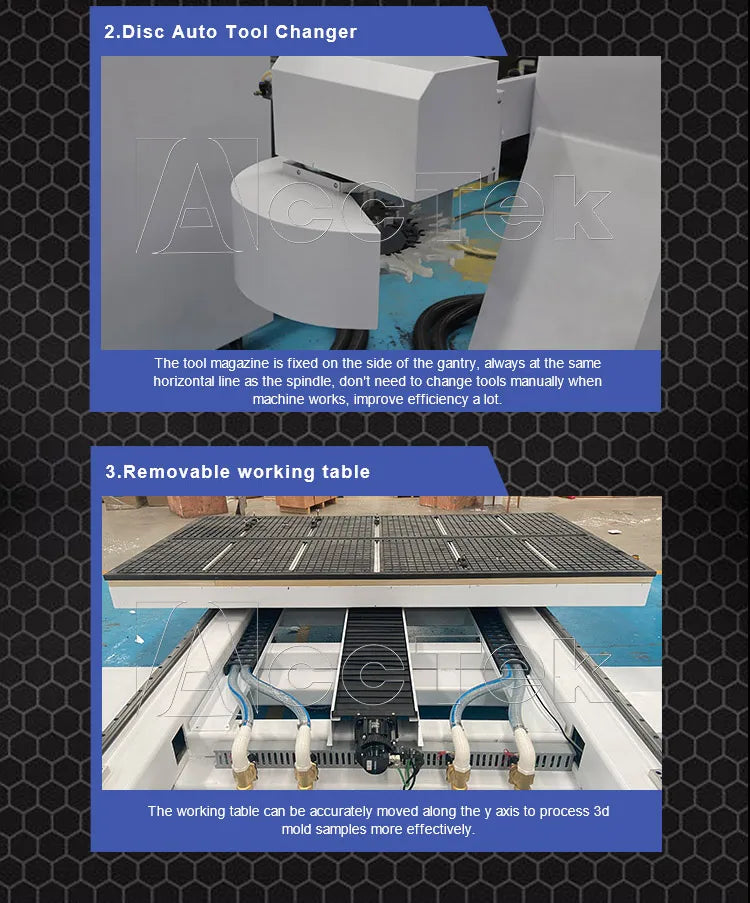 2.Disc Auto Tool Changer

AccTek

The tool magazine is fixed on the side of the gantry, always at the same horizontal line as the spindle, don't need to change tools manually when machine works, improve efficiency a lot.

3.Removable working table

AccTek

The working table can be accurately moved along the y axis to process 3d mold samples more effectively.